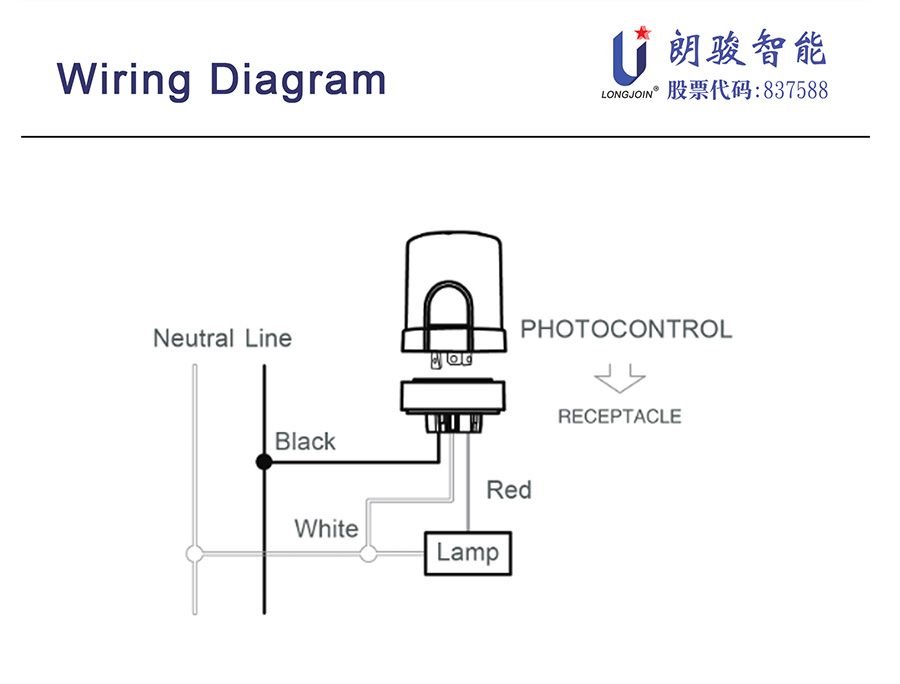 Wiring Diagram

LONGJOIN® 朗骏智能 股票代码:837588

Neutral Line

PHOTOCONTROL

RECEPTACLE

Black

Red

White

Lamp