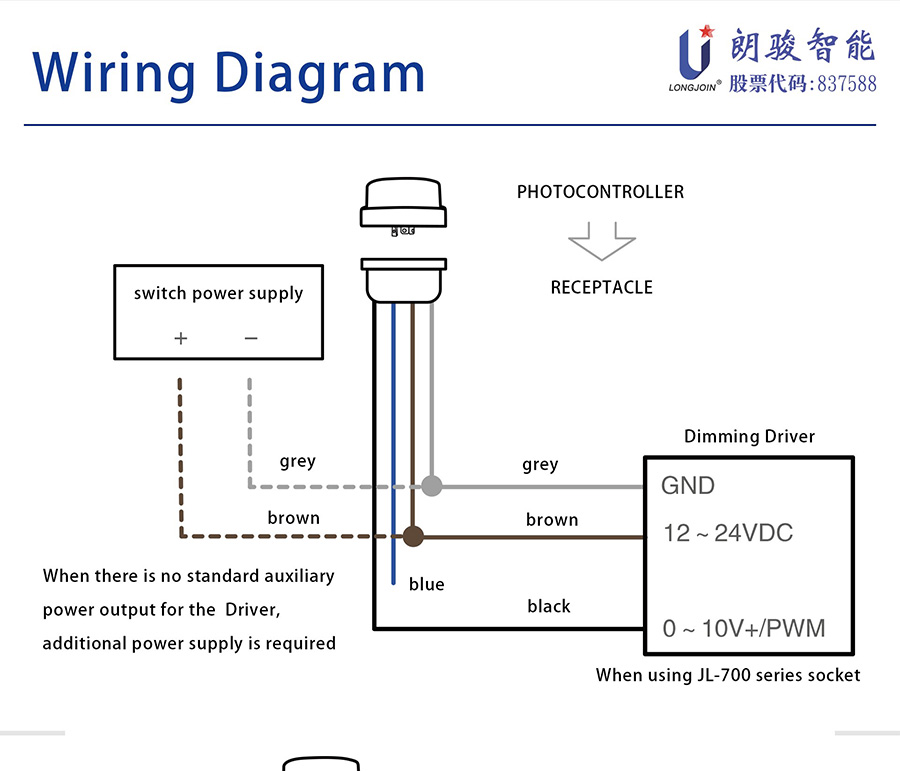 Wiring Diagram

朗骏智能
LONGJOIN®
股票代码:837588

PHOTOCONTROLLER

RECEPTACLE

switch power supply

+ −

grey

brown

grey

brown

blue

black

Dimming Driver

GND

12 ~ 24VDC

0 ~ 10V+/PWM

When there is no standard auxiliary power output for the Driver, additional power supply is required

When using JL-700 series socket