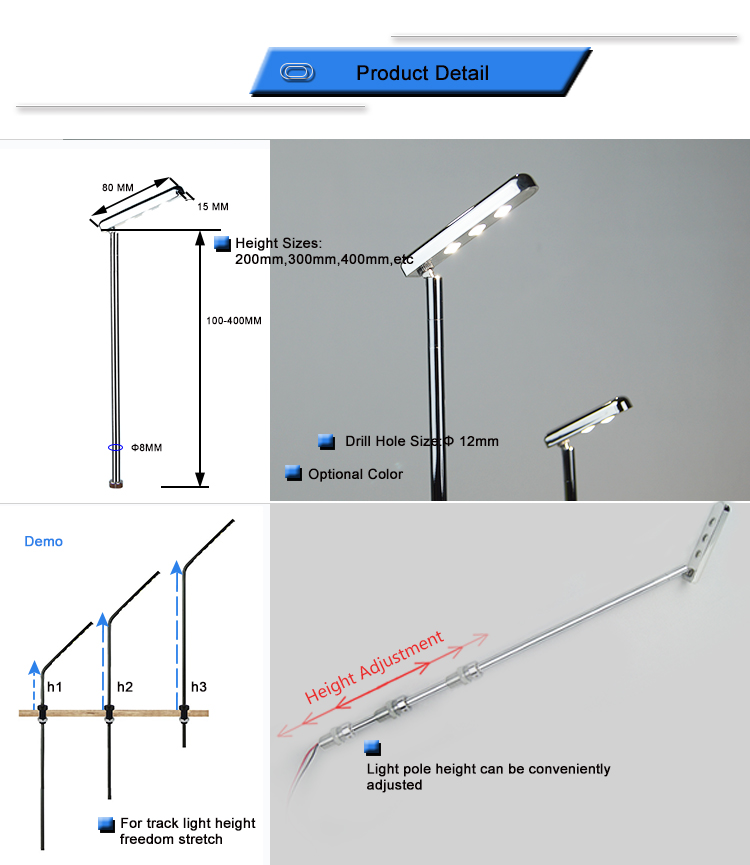 Product Detail

80 MM

15 MM

Height Sizes: 200mm,300mm,400mm,etc

100-400MM

Φ8MM

Drill Hole Size:Φ 12mm

Optional Color

Demo

h1

h2

h3

For track light height freedom stretch

Height Adjustment

Light pole height can be conveniently adjusted