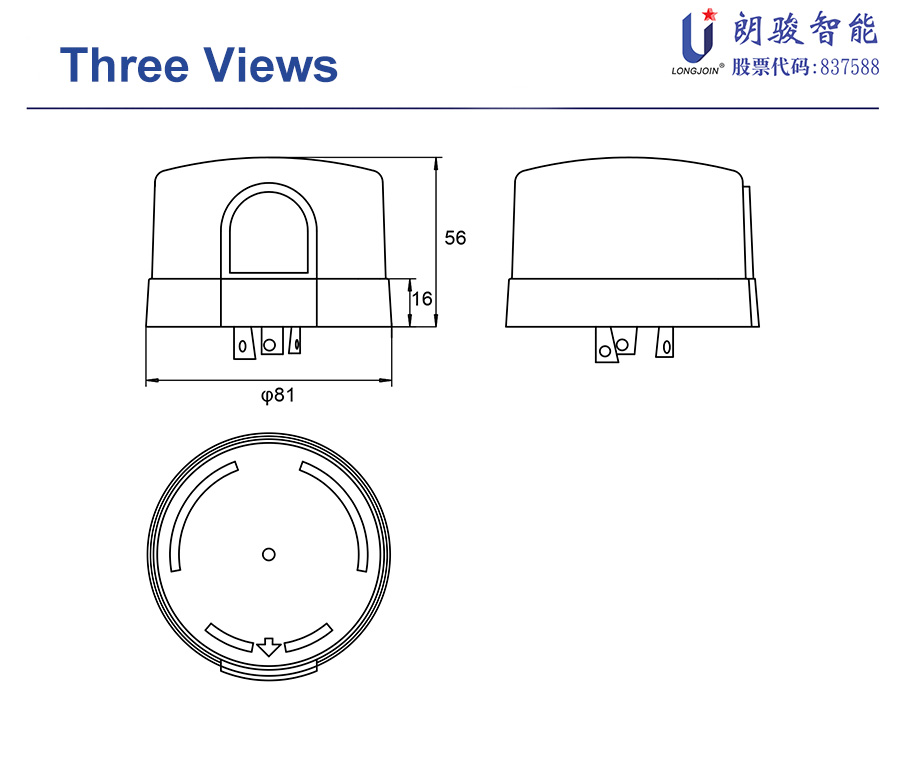 Three Views

LONGJOIN® 朗骏智能 股票代码:837588

56

16

φ81