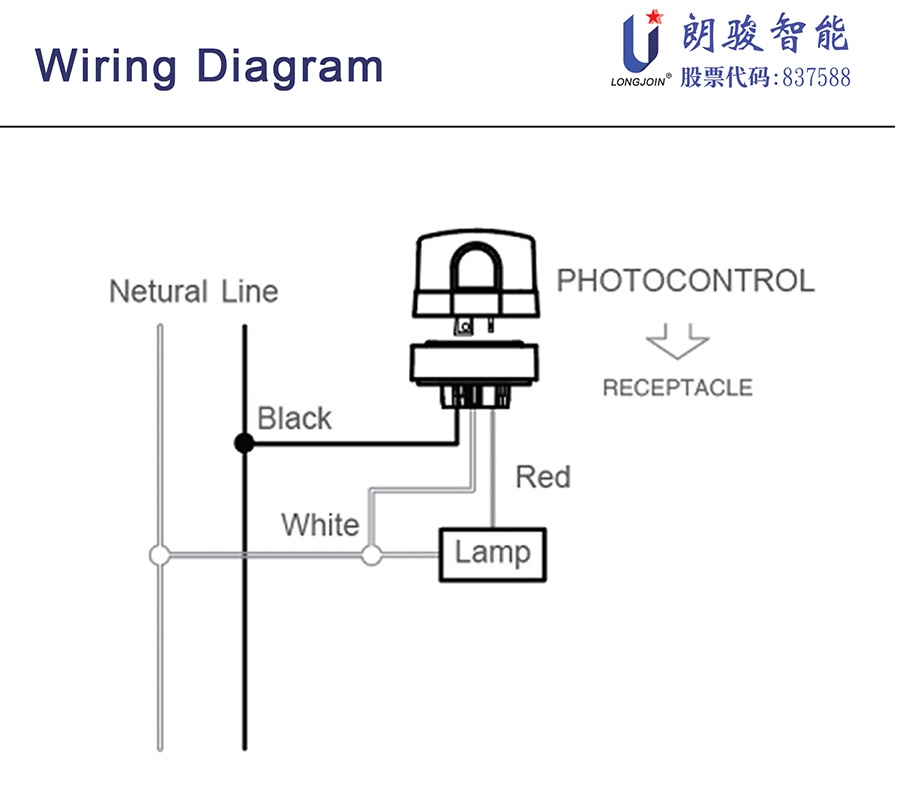 Wiring Diagram

LONGJOIN® 朗骏智能
股票代码:837588

Netural Line

PHOTOCONTROL

RECEPTACLE

Black

Red

White

Lamp