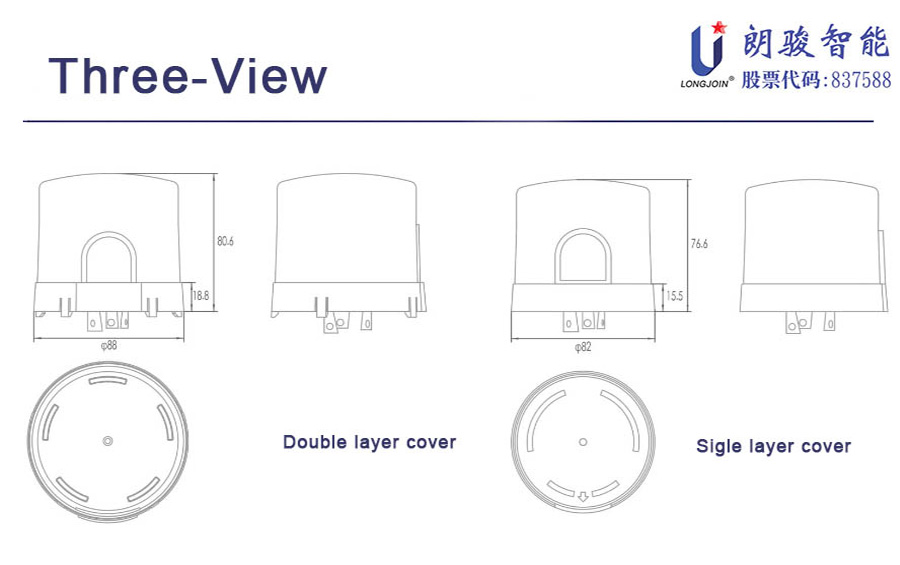 Three-View

LONGJOIN® 朗骏智能 股票代码:837588

80.6

18.8

φ88

76.6

15.5

φ82

Double layer cover

Sigle layer cover