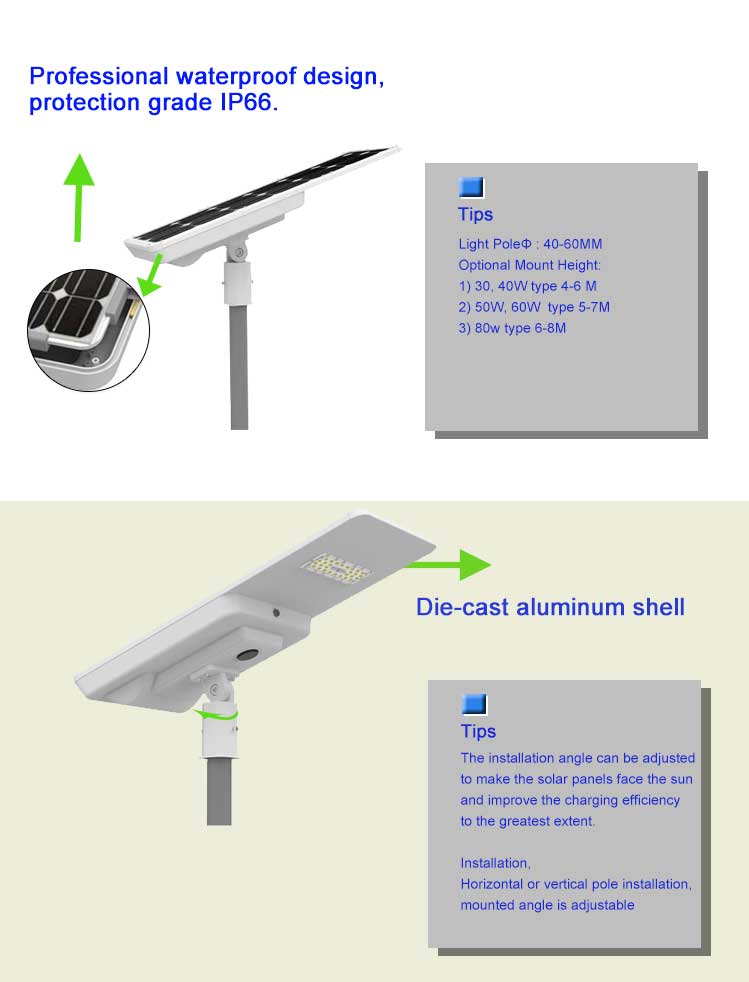 Professional waterproof design, protection grade IP66.

Tips

Light PoleΦ : 40-60MM
Optional Mount Height:
1) 30, 40W type 4-6 M
2) 50W, 60W type 5-7M
3) 80w type 6-8M

Die-cast aluminum shell

Tips

The installation angle can be adjusted to make the solar panels face the sun and improve the charging efficiency to the greatest extent.

Installation,
Horizontal or vertical pole installation, mounted angle is adjustable