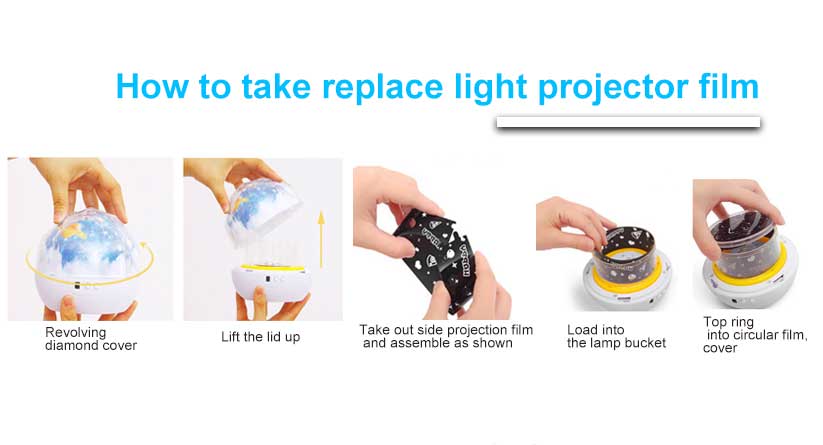 How to take replace light projector film

Revolving diamond cover

Lift the lid up

Take out side projection film and assemble as shown

Load into the lamp bucket

Top ring into circular film, cover