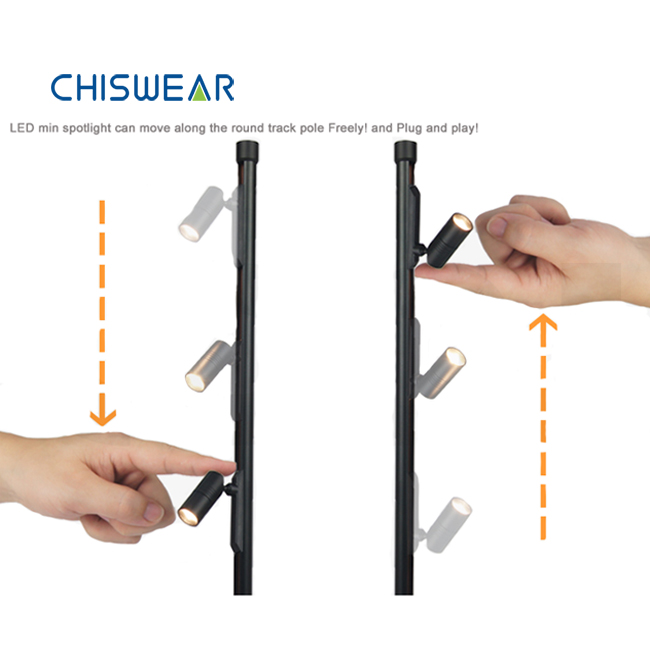 CHISWEAR

LED min spotlight can move along the round track pole Freely! and Plug and play!