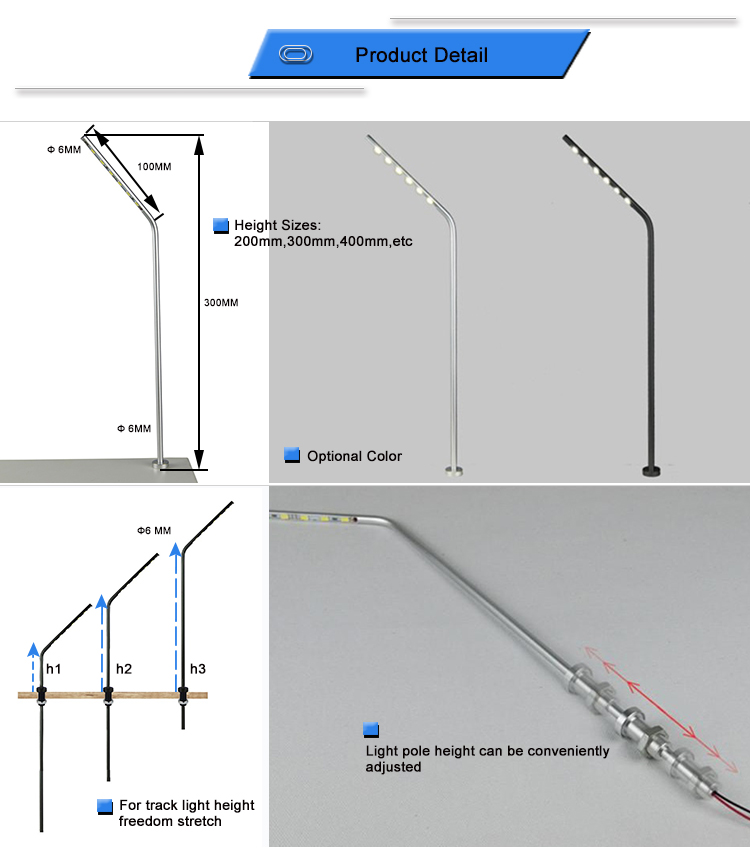 Product Detail

Φ 6MM

100MM

300MM

Φ 6MM

Height Sizes:
200mm,300mm,400mm,etc

Optional Color

Φ6 MM

h1

h2

h3

For track light height freedom stretch

Light pole height can be conveniently adjusted