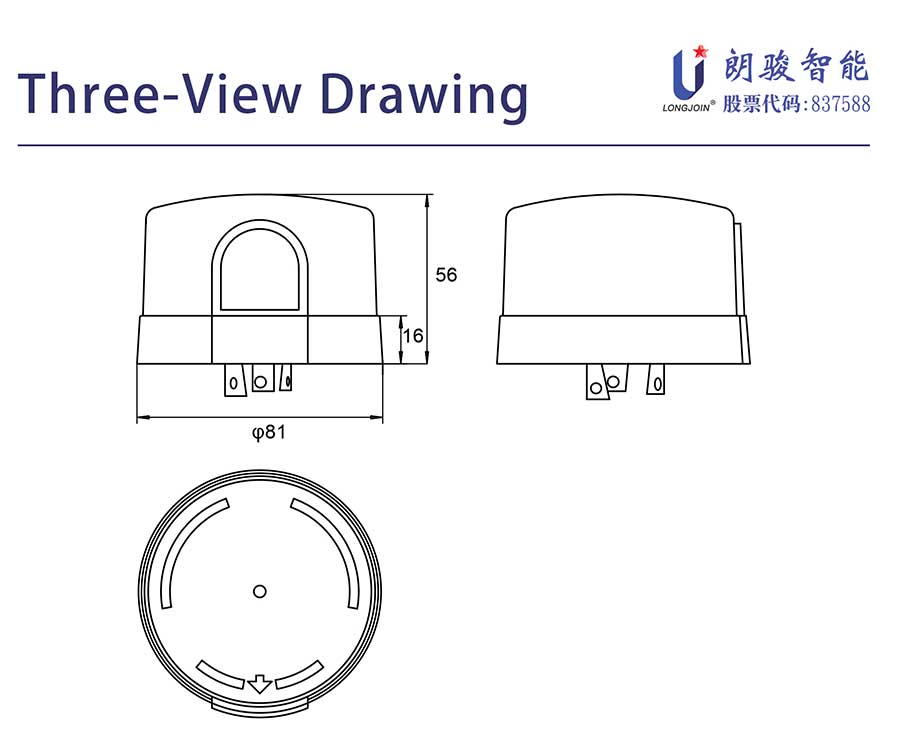 Three-View Drawing

LONGJOIN® 朗骏智能
股票代码:837588

56

16

φ81