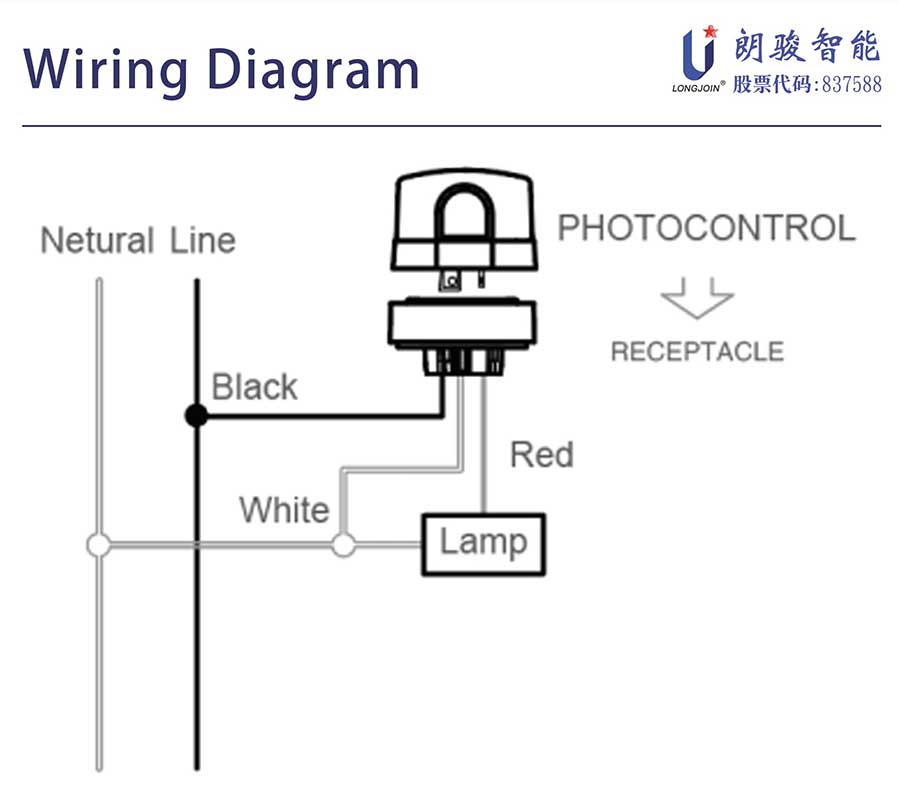 Wiring Diagram

LONGJOIN® 朗骏智能
股票代码:837588

Netural Line

PHOTOCONTROL

RECEPTACLE

Black

Red

White

Lamp