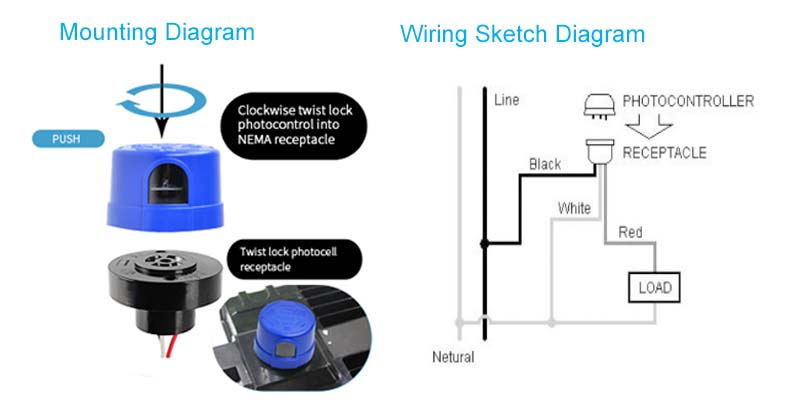 Mounting Diagram

PUSH

Clockwise twist lock photocontrol into NEMA receptacle

Twist lock photocell receptacle

Wiring Sketch Diagram

Line

PHOTOCONTROLLER

RECEPTACLE

Black

White

Red

LOAD

Netural