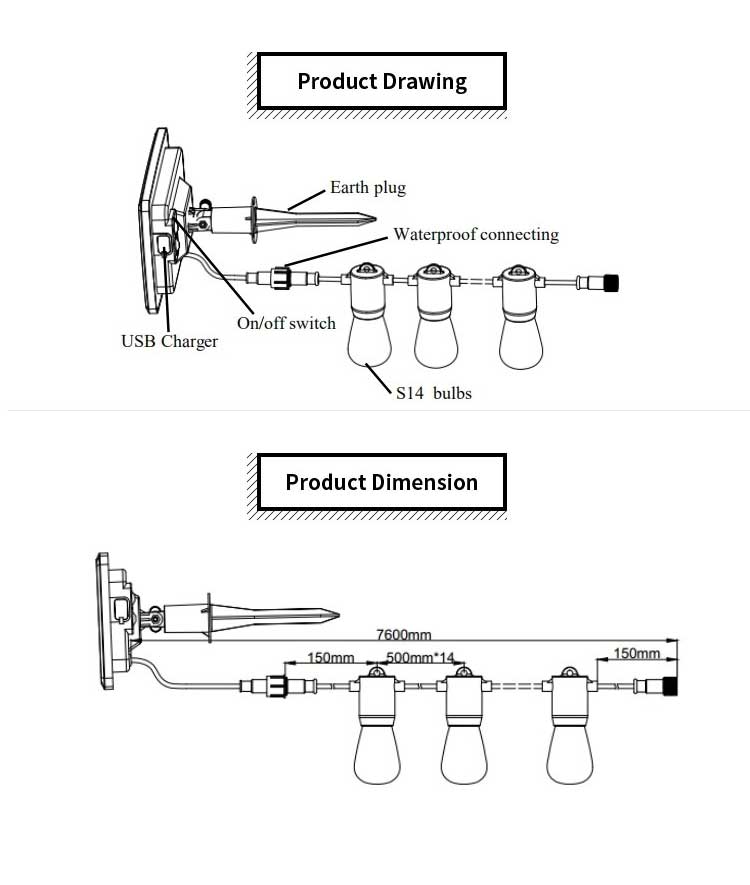 Product Drawing

Earth plug

Waterproof connecting

On/off switch

USB Charger

S14 bulbs

Product Dimension

7600mm

150mm

500mm*14

150mm